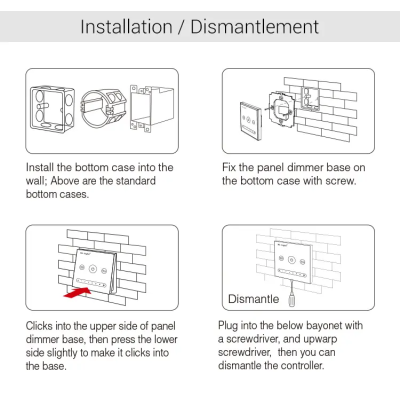 Installation / Dismantlement

Install the bottom case into the wall; Above are the standard bottom cases.

Fix the panel dimmer base on the bottom case with screw.

Clicks into the upper side of panel dimmer base, then press the lower side slightly to make it clicks into the base.

Dismantle

Plug into the below bayonet with a screwdriver, and upwarp screwdriver,  then you can dismantle the controller.